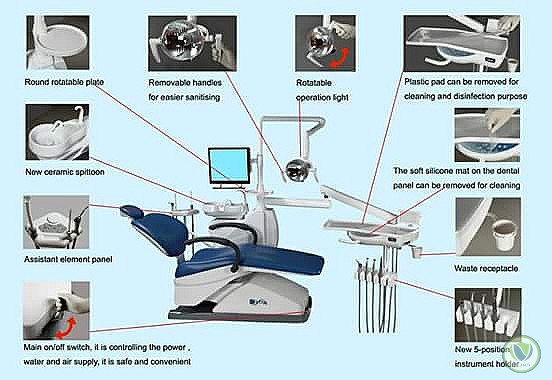 Round rotatable plate

Removable handles for easier sanitising

Rotatable operation light

Plastic pad can be removed for cleaning and disinfection purpose

New ceramic spittoon

The soft silicone mat on the dental panel can be removed for cleaning

Assistant element panel

Waste receptacle

Main on/off switch, it is controlling the power , water and air supply, it is safe and convenient

New 5-position instrument holder