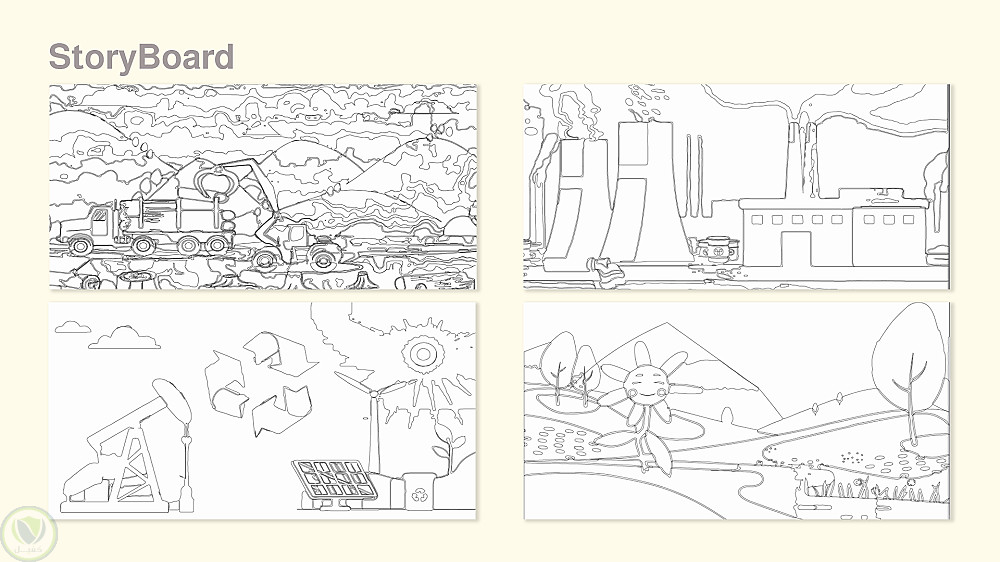 StoryBoard