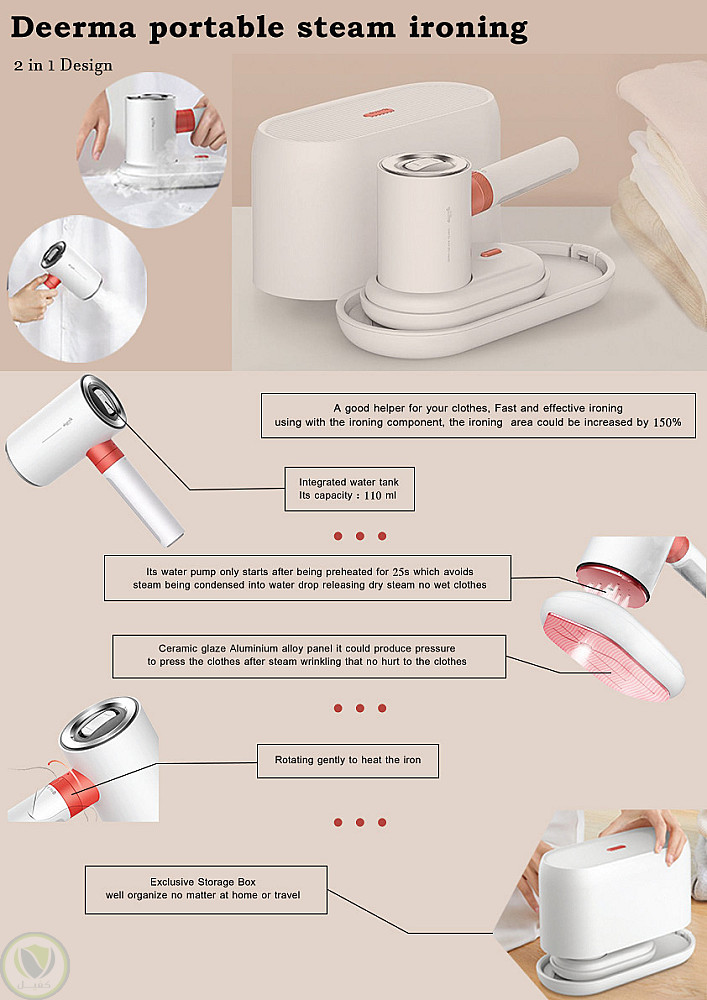 Deerma portable steam ironing

2 in 1 Design

A good helper for your clothes, Fast and effective ironing using with the ironing component, the ironing area could be increased by 150%

Integrated water tank
Its capacity : 110 ml

Its water pump only starts after being preheated for 25s which avoids steam being condensed into water drop releasing dry steam no wet clothes

Ceramic glaze Aluminium alloy panel it could produce pressure to press the clothes after steam wrinkling that no hurt to the clothes

Rotating gently to heat the iron

Exclusive Storage Box
well organize no matter at home or travel